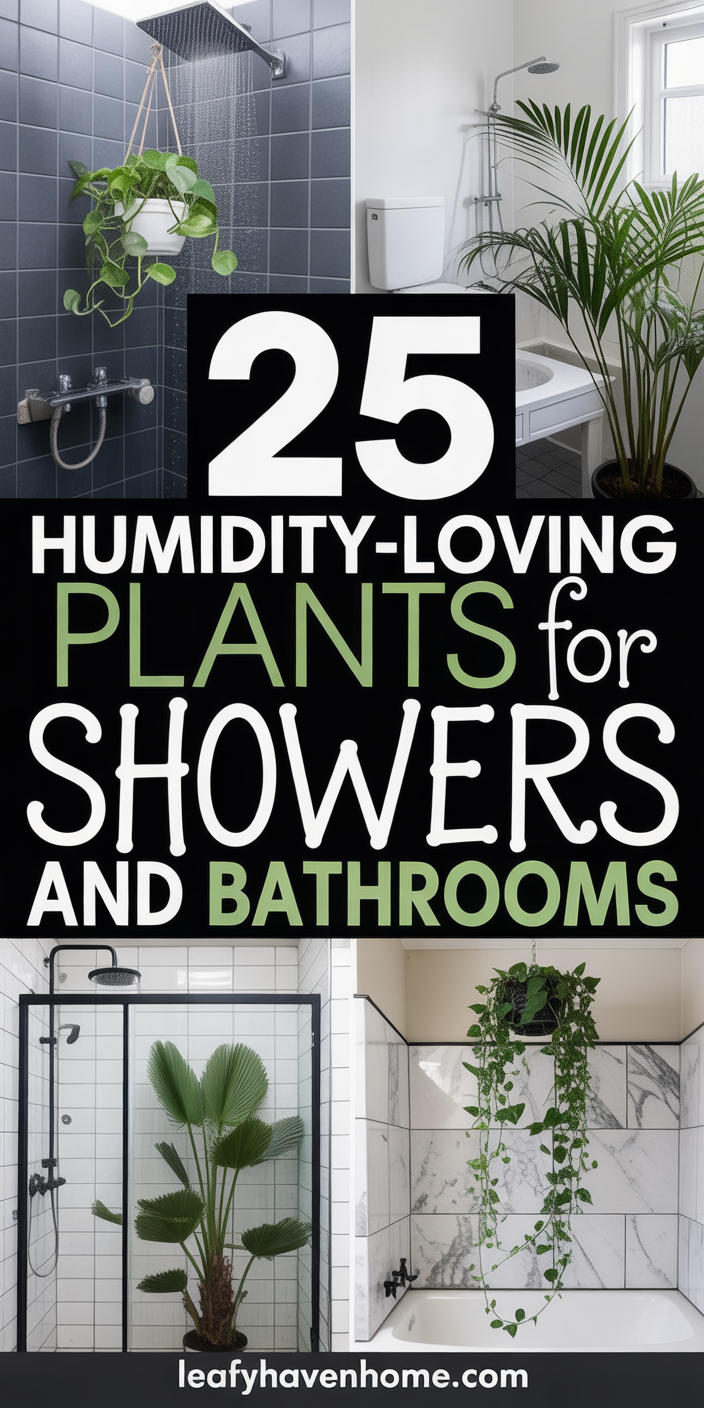 25
HUMIDITY-LOVING
PLANTS for
SHOWERS
AND BATHROOMS

leafyhavenhome.com